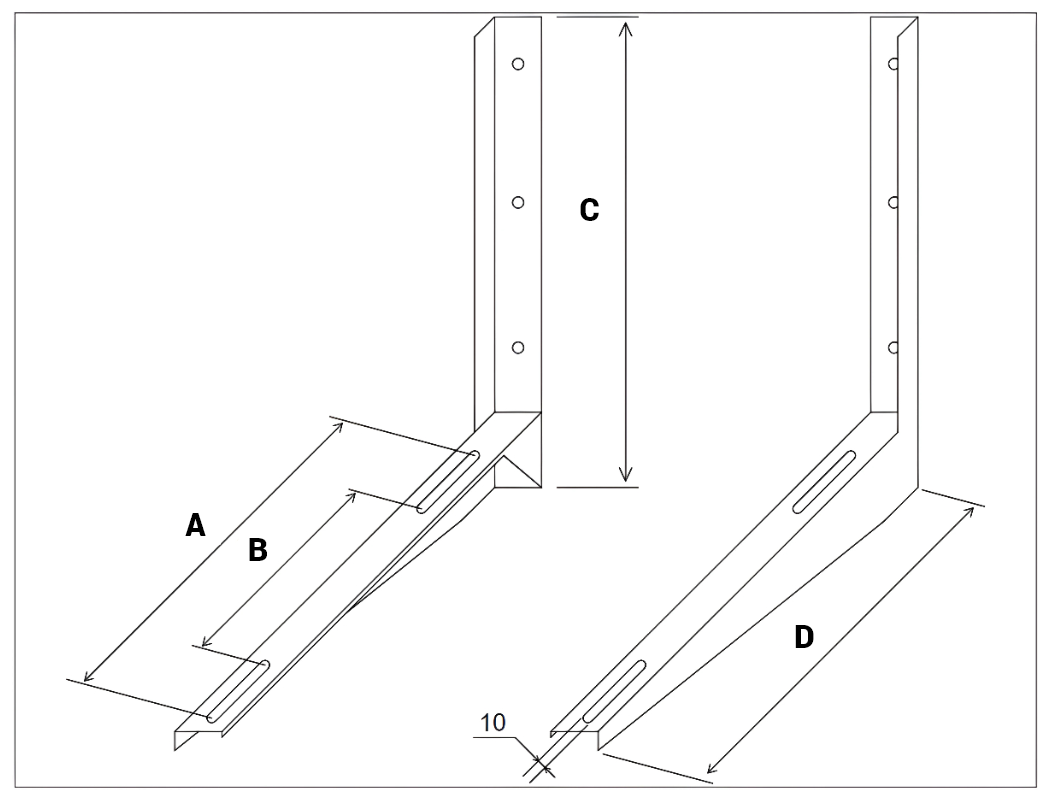 C
A
B
D
10